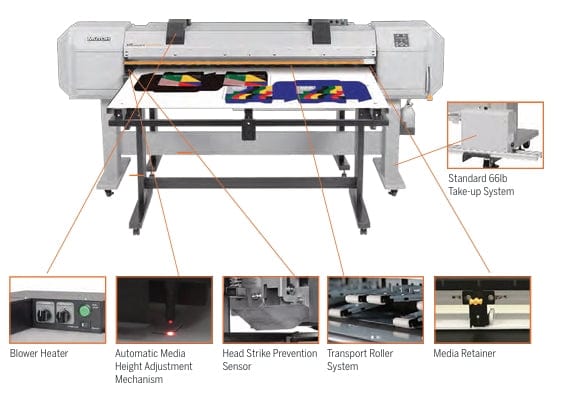 MUTOH

Standard 66lb Take-up System

Blower Heater

Automatic Media Height Adjustment Mechanism

Head Strike Prevention Sensor

Transport Roller System

Media Retainer