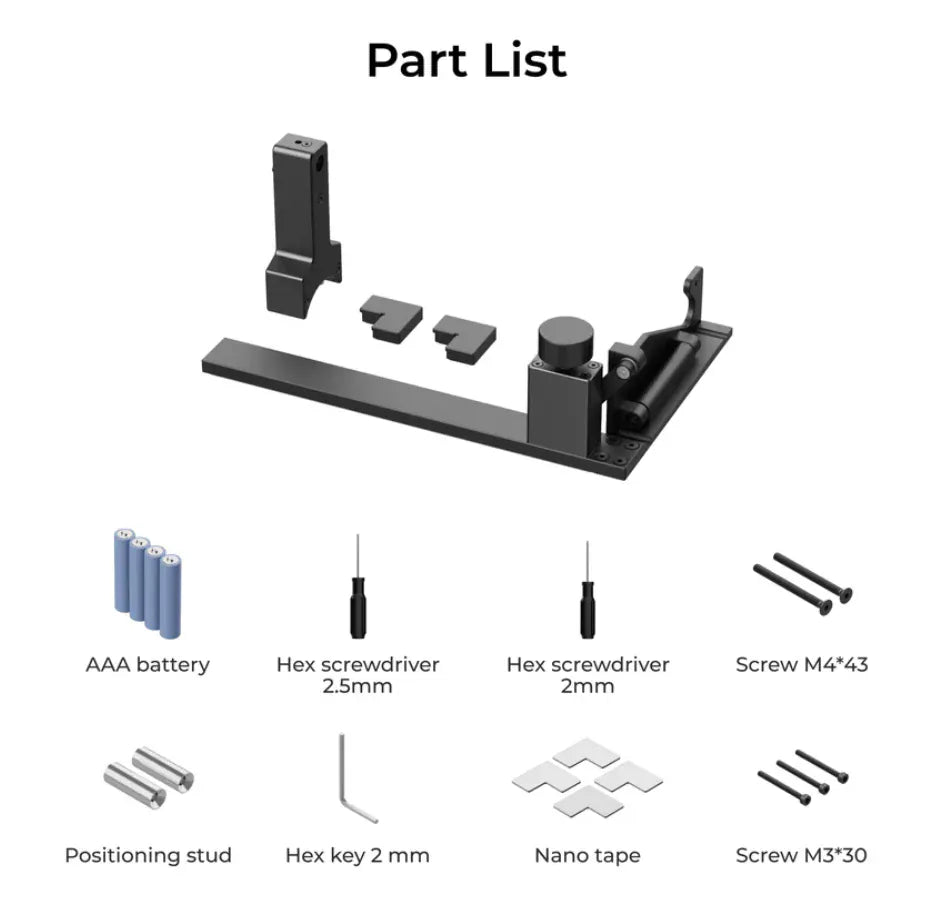 Part List

AAA battery

Hex screwdriver 2.5mm

Hex screwdriver 2mm

Screw M4*43

Positioning stud

Hex key 2 mm

Nano tape

Screw M3*30